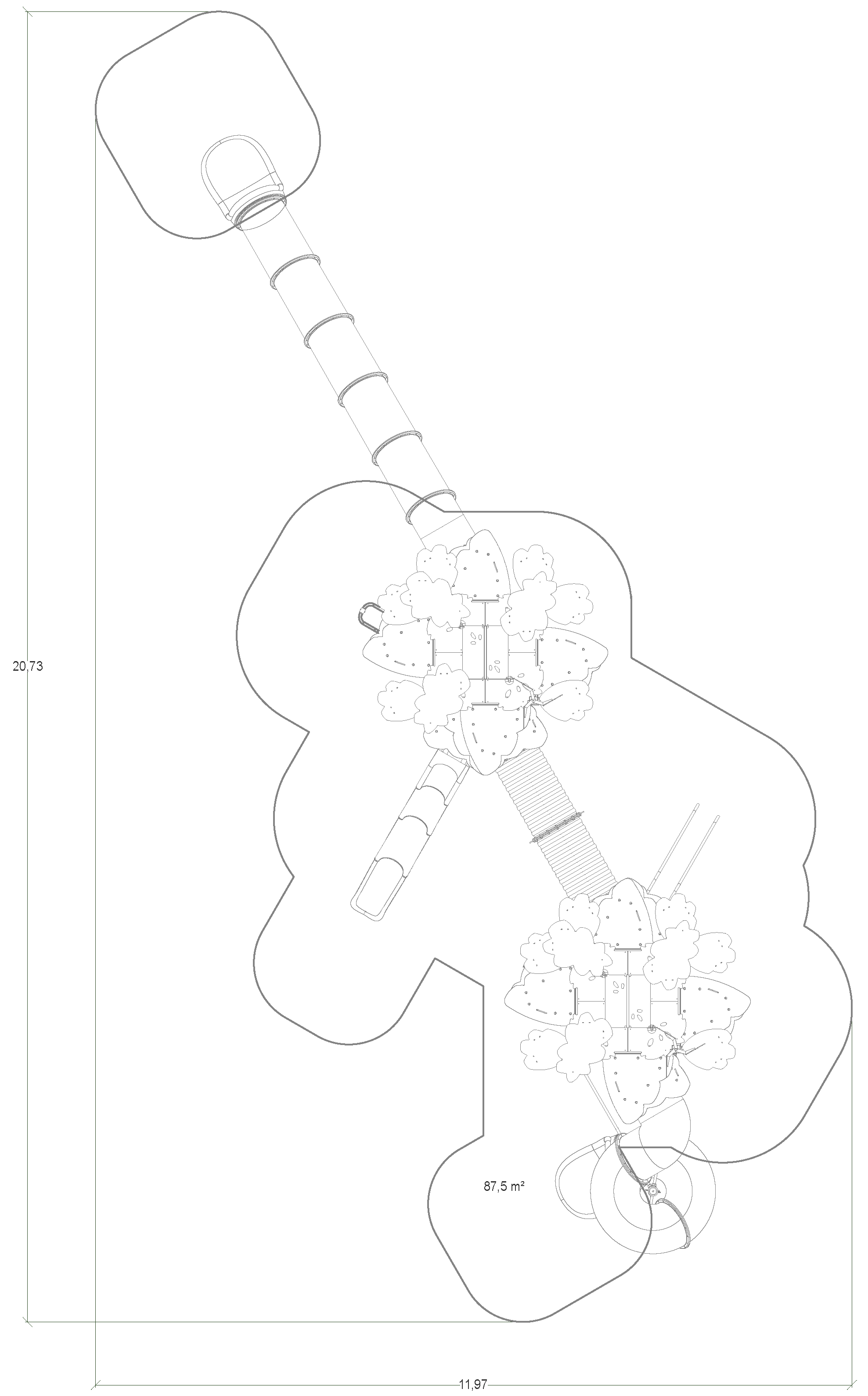 20,73

87,5 m²

11,97