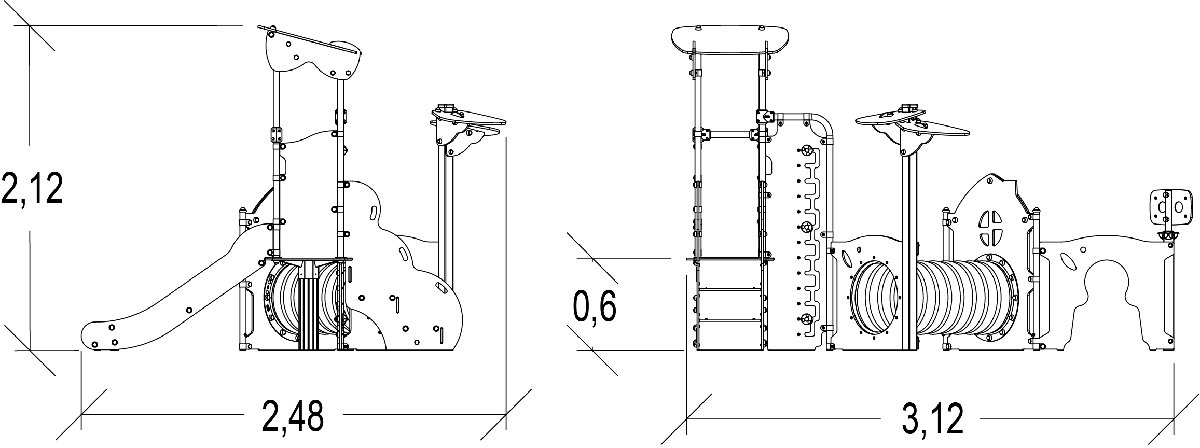 2,12

2,48

0,6

3,12